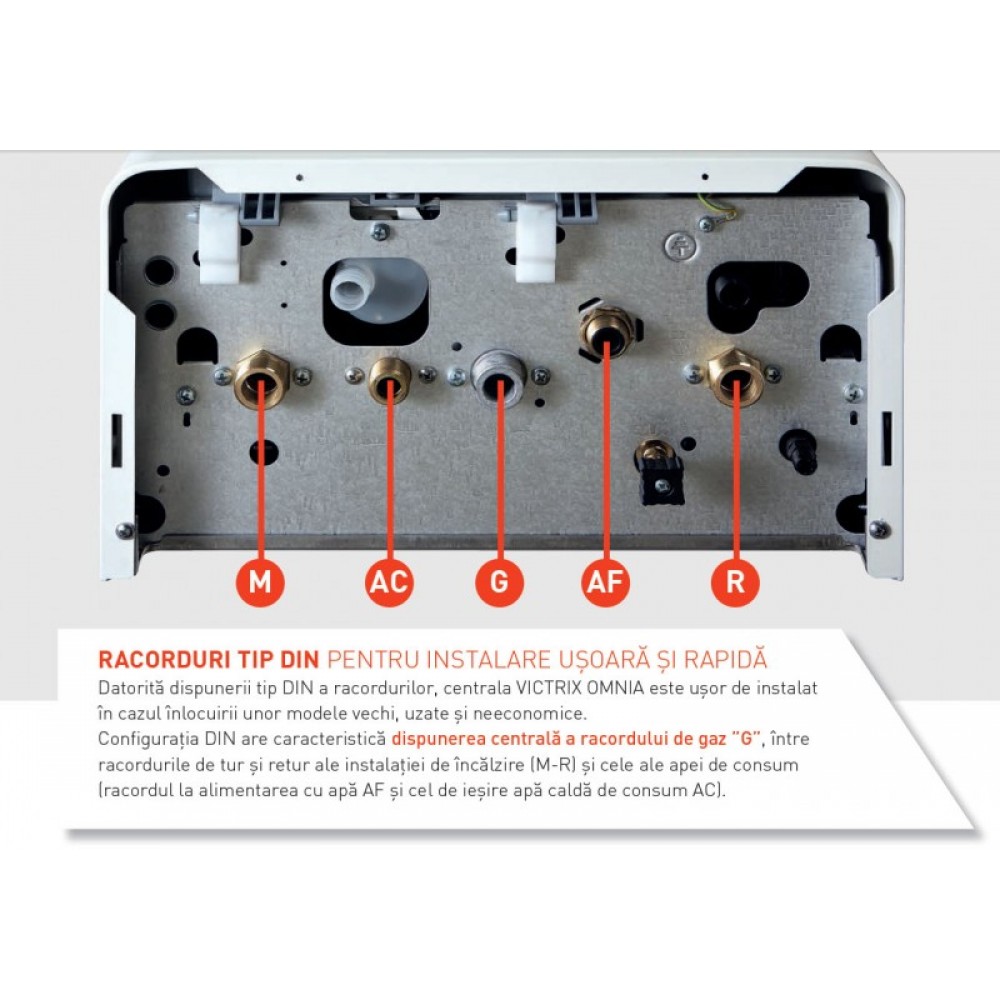 M AC G AF R

RACORDURI TIP DIN PENTRU INSTALARE UȘOARĂ ȘI RAPIDĂ
Datorită dispunerii tip DIN a racordurilor, centrala VICTRIX OMNIA este ușor de instalat în cazul înlocuirii unor modele vechi, uzate și neeconomice.
Configurația DIN are caracteristică dispunerea centrală a racordului de gaz "G", între racordurile de tur și retur ale instalației de încălzire (M-R) și cele ale apei de consum (racordul la alimentarea cu apă AF și cel de ieșire apă caldă de consum AC).